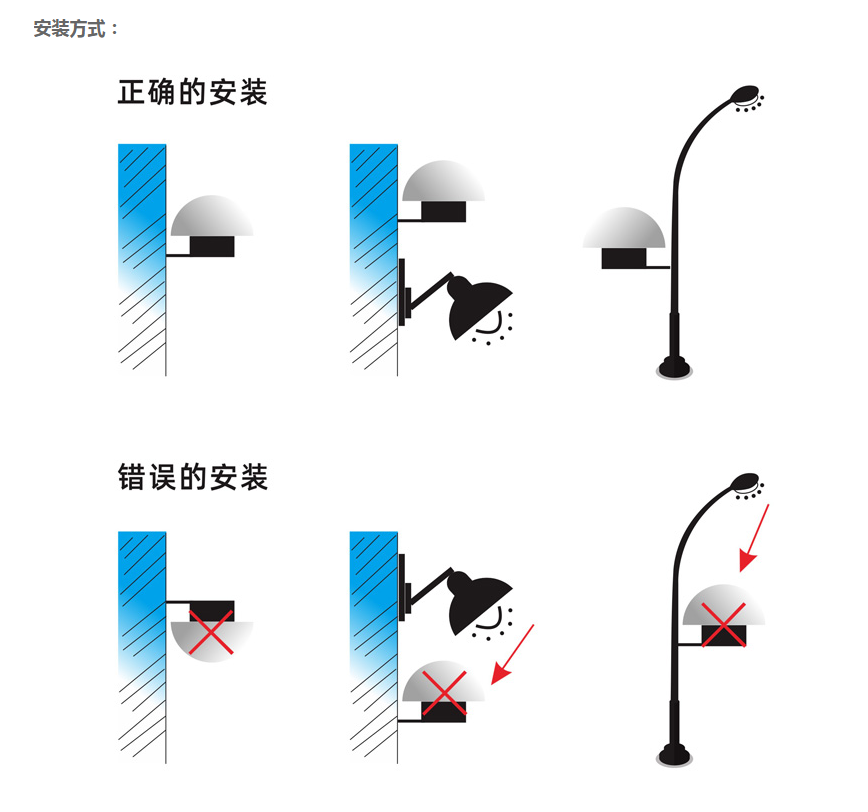 安装方式：

正确的安装

错误的安装